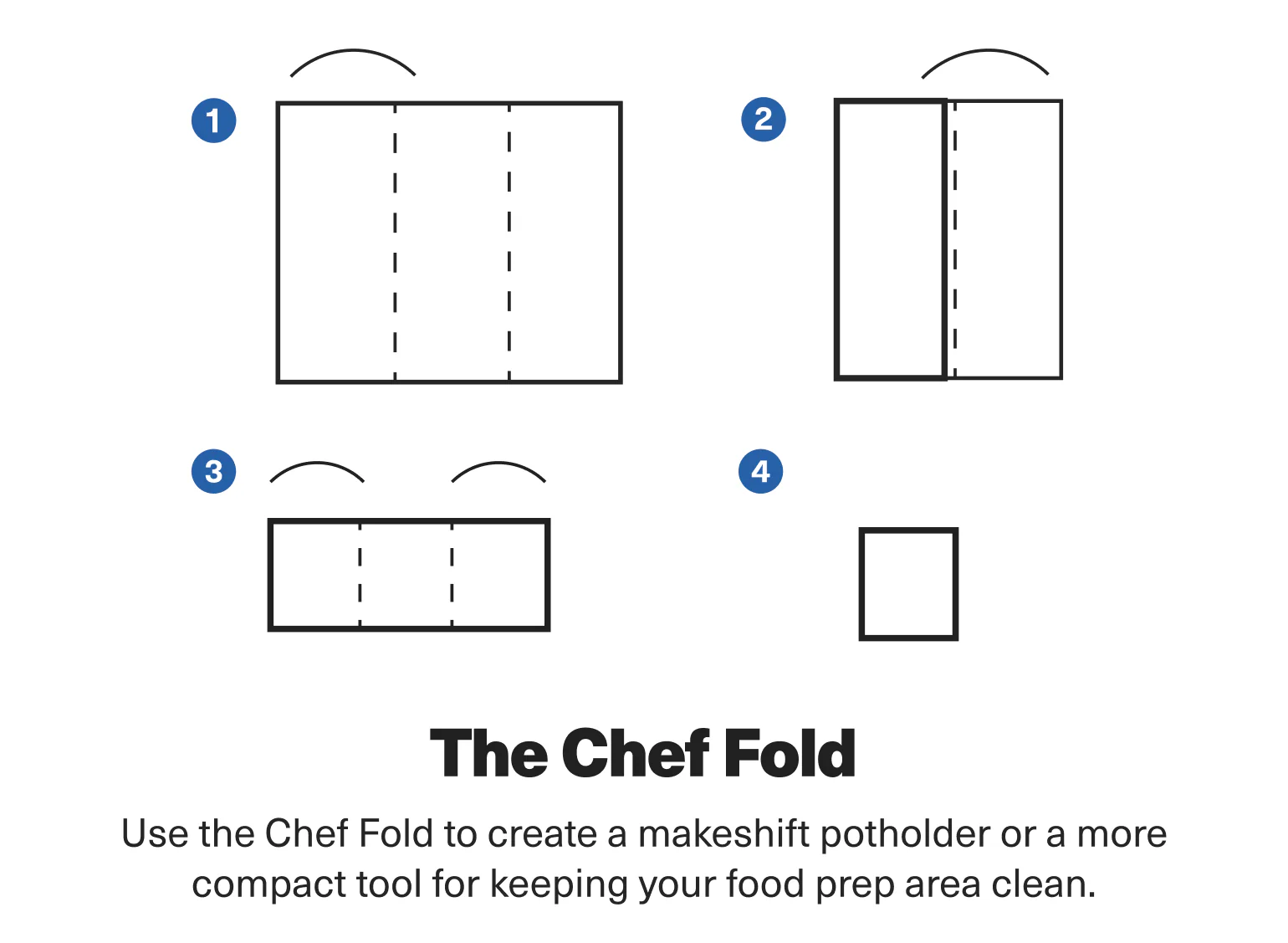 1

2

3

4

The Chef Fold

Use the Chef Fold to create a makeshift potholder or a more compact tool for keeping your food prep area clean.